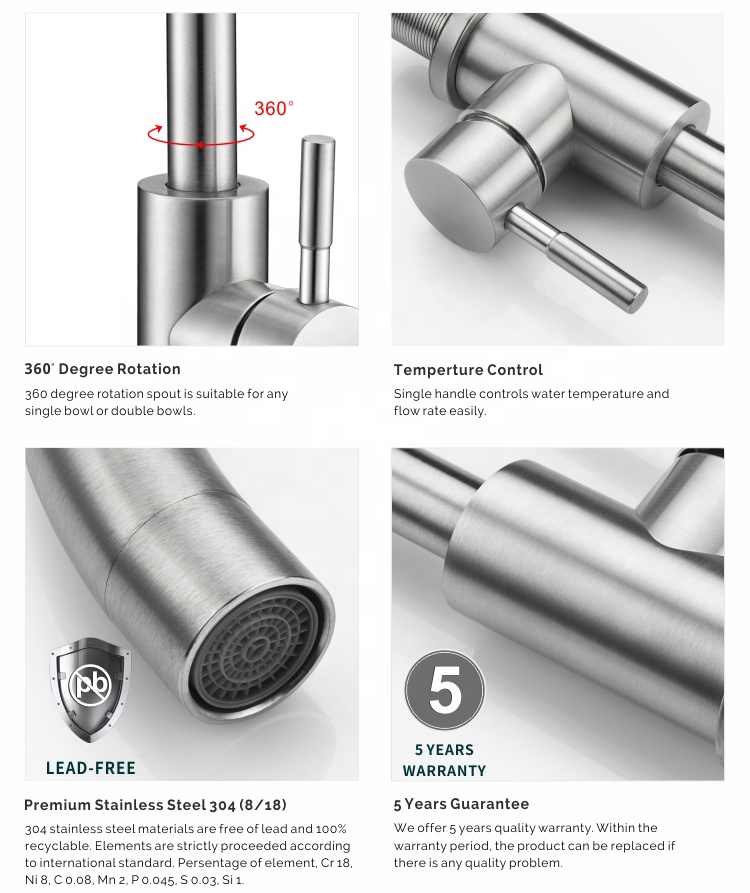 360°

360° Degree Rotation

360 degree rotation spout is suitable for any single bowl or double bowls.

Temperture Control

Single handle controls water temperature and flow rate easily.

pb

LEAD-FREE

Premium Stainless Steel 304 (8/18)

304 stainless steel materials are free of lead and 100% recyclable. Elements are strictly proceeded according to international standard. Persentage of element, Cr 18, Ni 8, C 0.08, Mn 2, P 0.045, S 0.03, Si 1.

5

5 YEARS WARRANTY

5 Years Guarantee

We offer 5 years quality warranty. Within the warranty period, the product can be replaced if there is any quality problem.